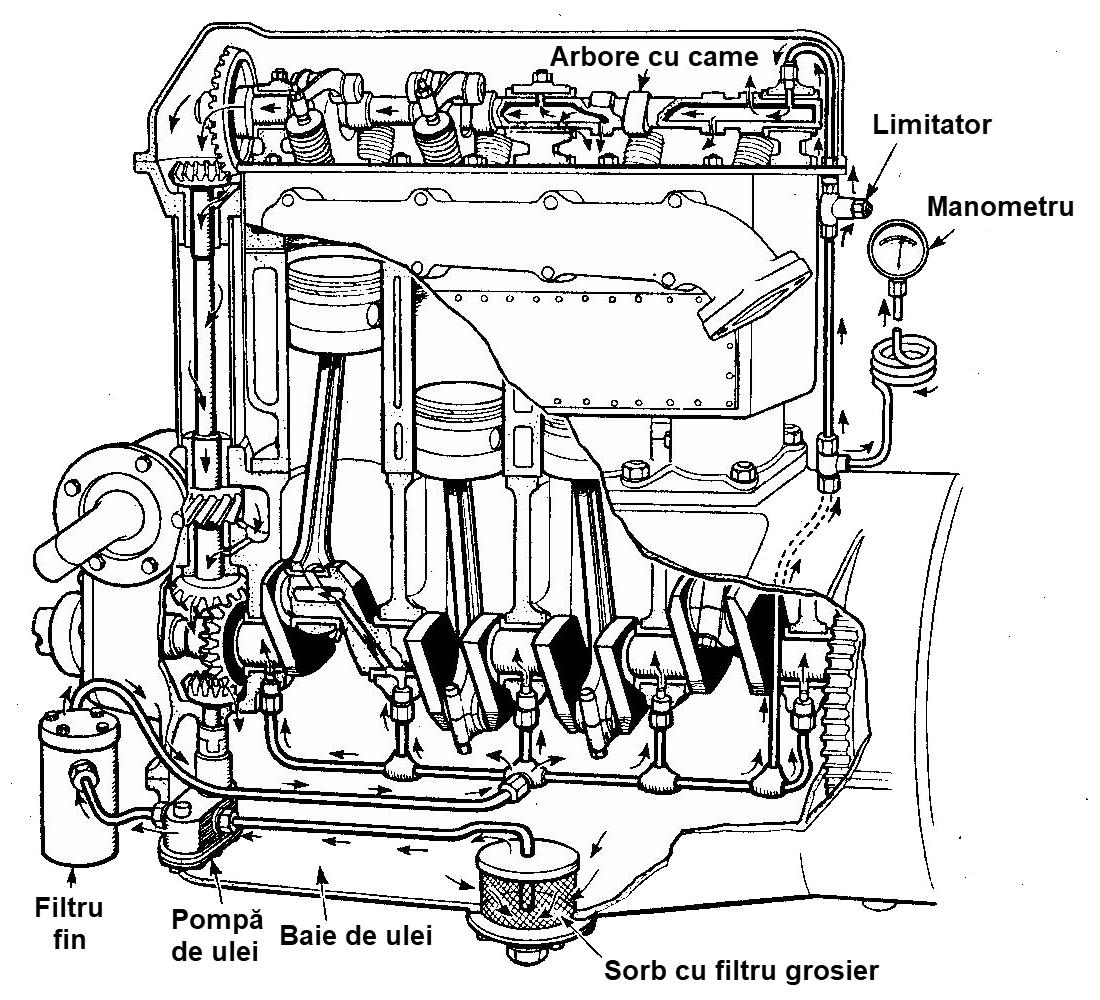 Arbore cu came

Limitator

Manometru

Filtru fin

Pompă de ulei

Baie de ulei

Sorb cu filtru grosier